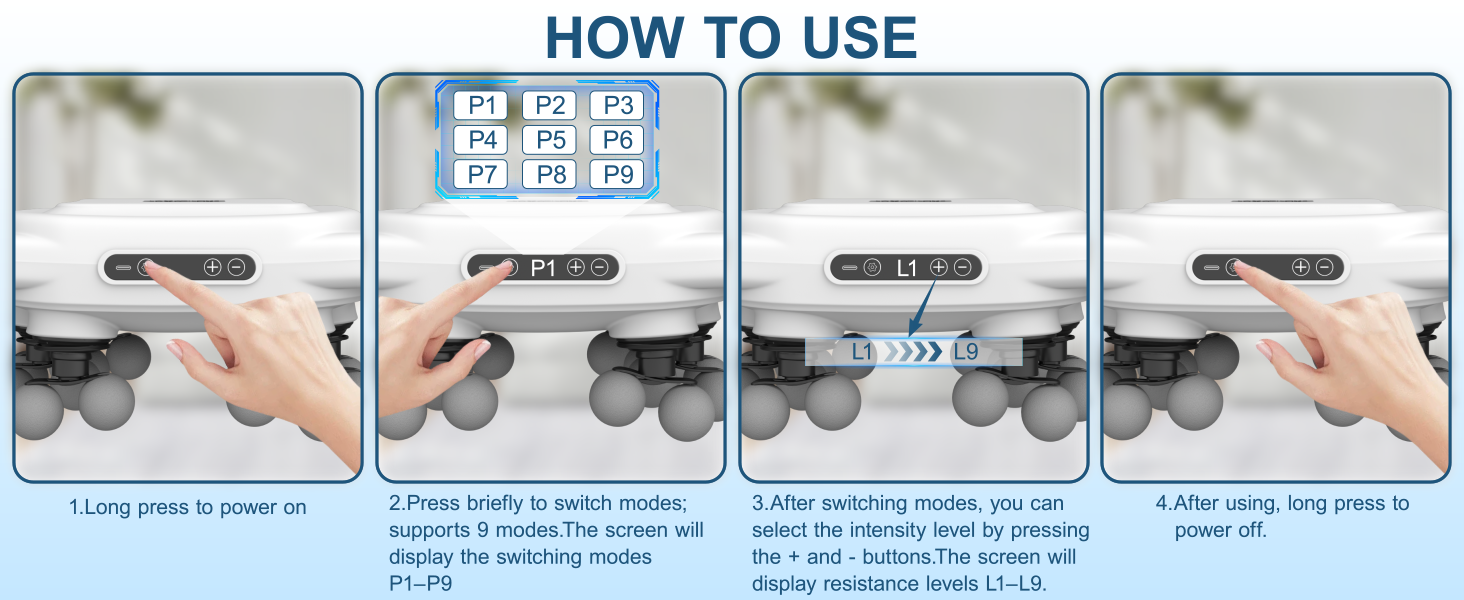 HOW TO USE

P1 P2 P3
P4 P5 P6
P7 P8 P9

P1

L1

L1 L9

1.Long press to power on

2.Press briefly to switch modes; supports 9 modes.The screen will display the switching modes P1–P9

3.After switching modes, you can select the intensity level by pressing the + and - buttons.The screen will display resistance levels L1–L9.

4.After using, long press to power off.