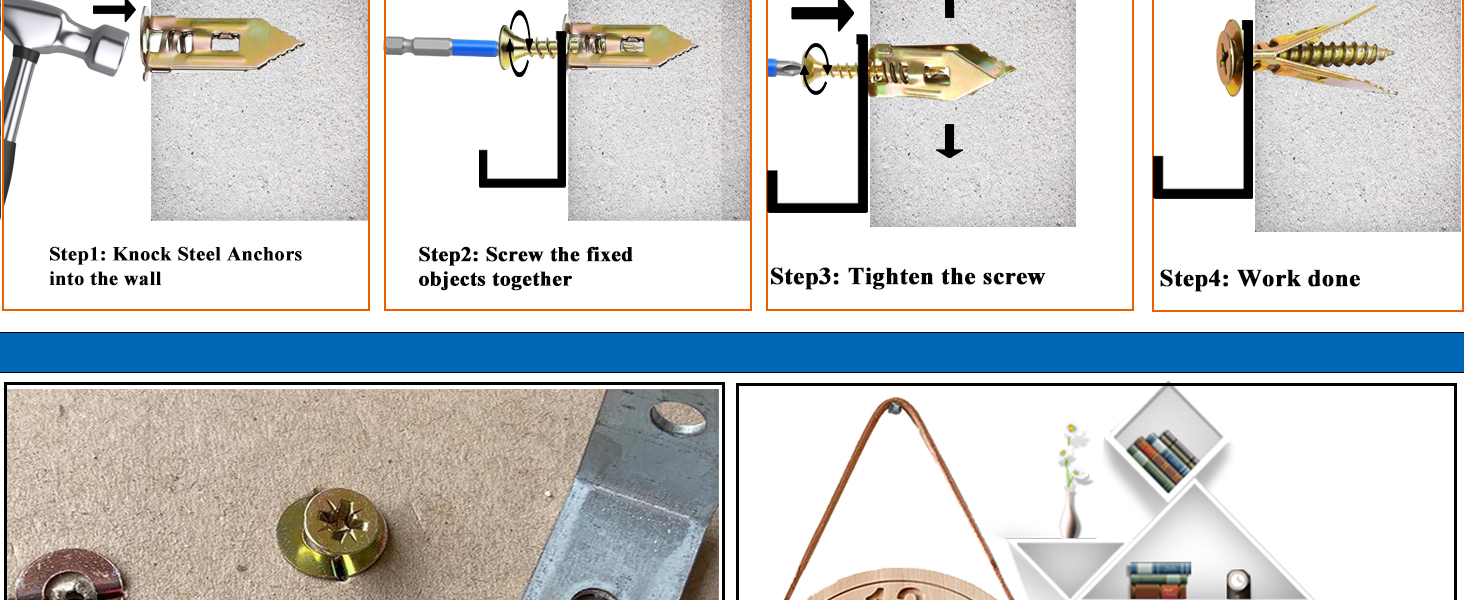 Step1: Knock Steel Anchors into the wall

Step2: Screw the fixed objects together

Step3: Tighten the screw

Step4: Work done