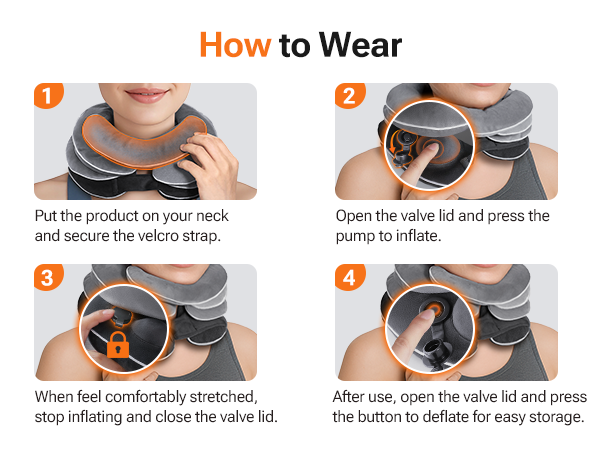 How to Wear

1

Put the product on your neck and secure the velcro strap.

2

Open the valve lid and press the pump to inflate.

3

When feel comfortably stretched, stop inflating and close the valve lid.

4

After use, open the valve lid and press the button to deflate for easy storage.