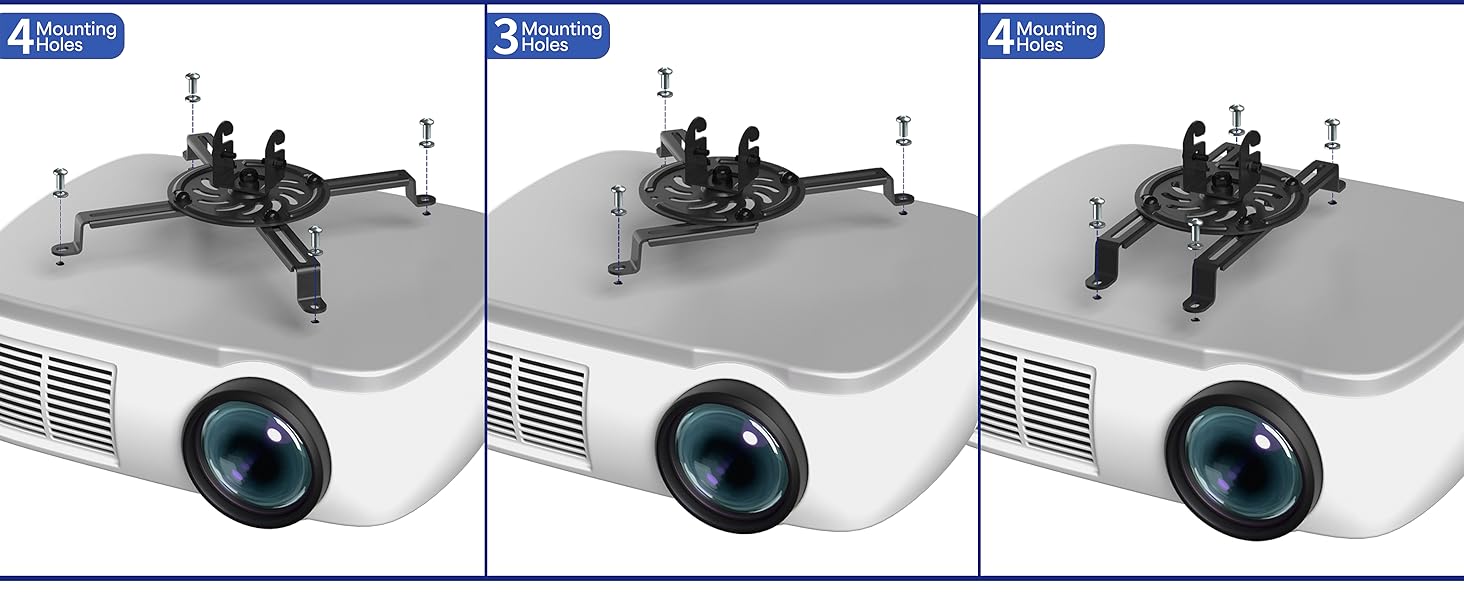 4 Mounting Holes

3 Mounting Holes

4 Mounting Holes