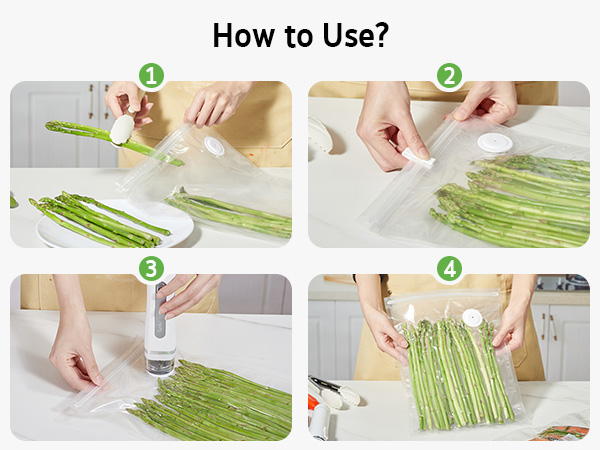 How to Use?

1

2

3

4