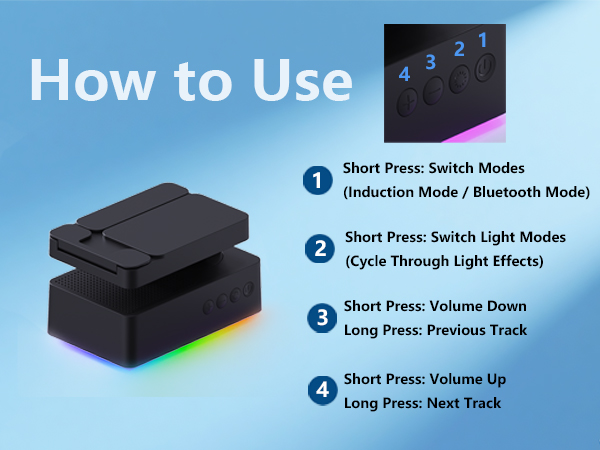 How to Use

4 3 2 1

1 Short Press: Switch Modes
(Induction Mode / Bluetooth Mode)

2 Short Press: Switch Light Modes
(Cycle Through Light Effects)

3 Short Press: Volume Down
Long Press: Previous Track

4 Short Press: Volume Up
Long Press: Next Track