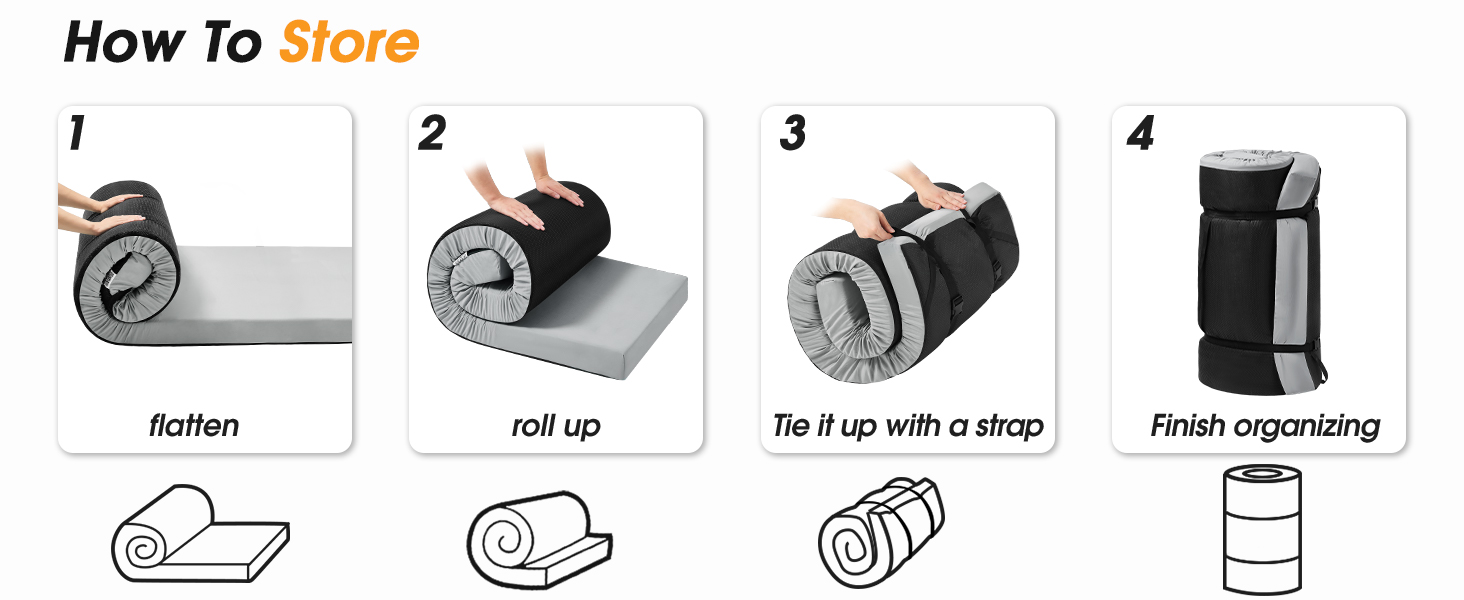 How To Store

1

flatten

2

roll up

3

Tie it up with a strap

4

Finish organizing