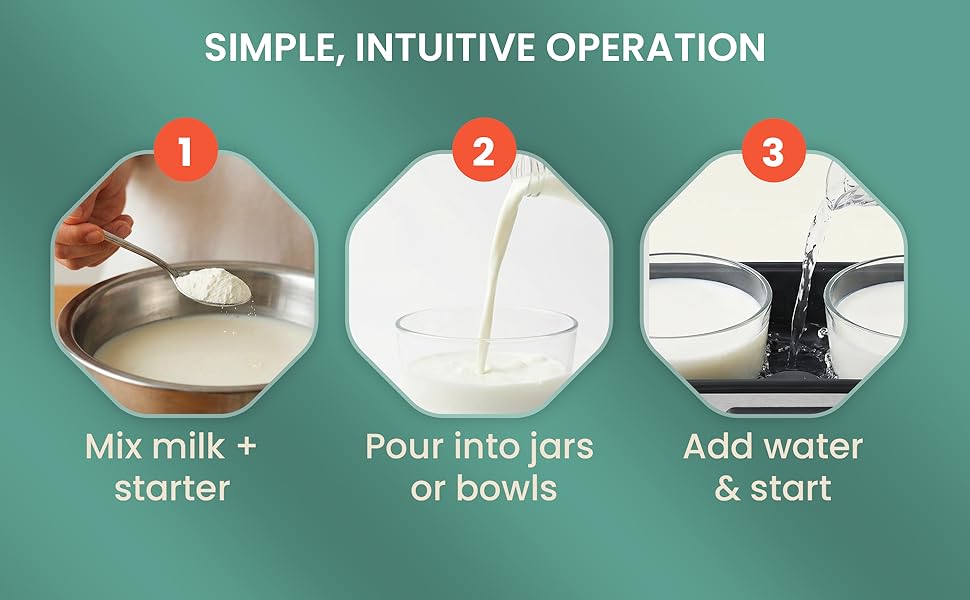 SIMPLE, INTUITIVE OPERATION

1
Mix milk + starter

2
Pour into jars or bowls

3
Add water & start