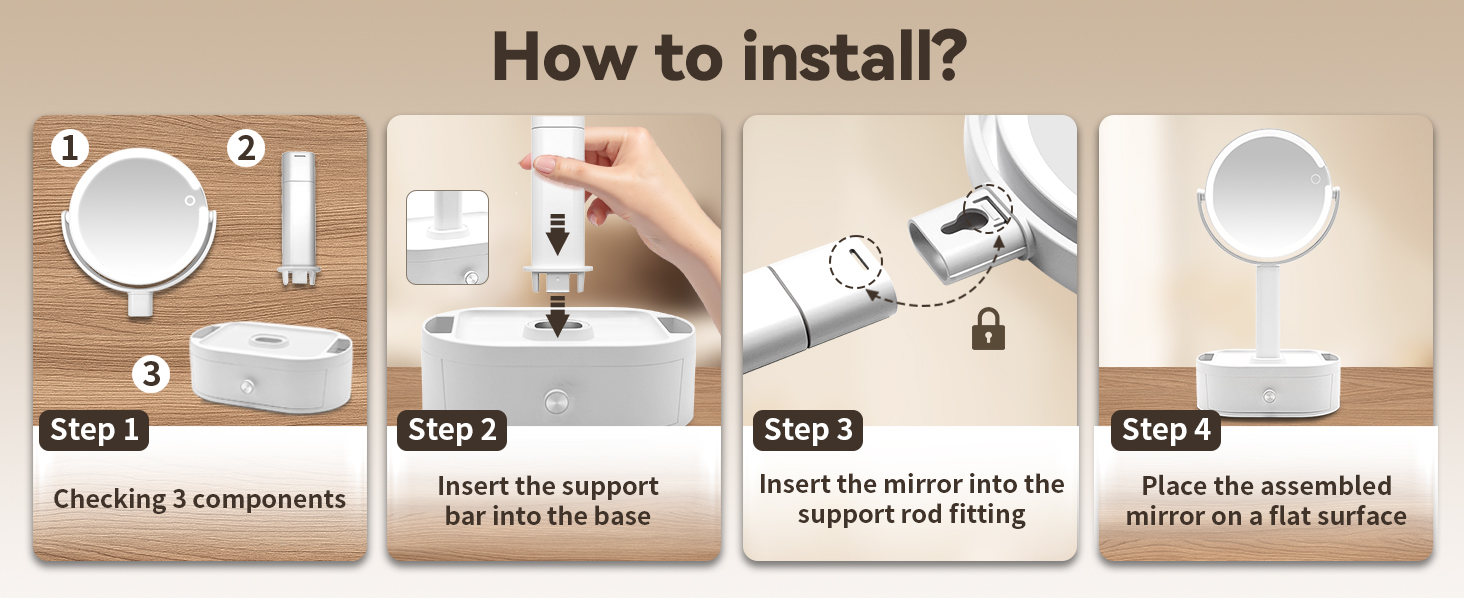 How to install?

1

2

3

Step 1

Checking 3 components

Step 2

Insert the support bar into the base

Step 3

Insert the mirror into the support rod fitting

Step 4

Place the assembled mirror on a flat surface