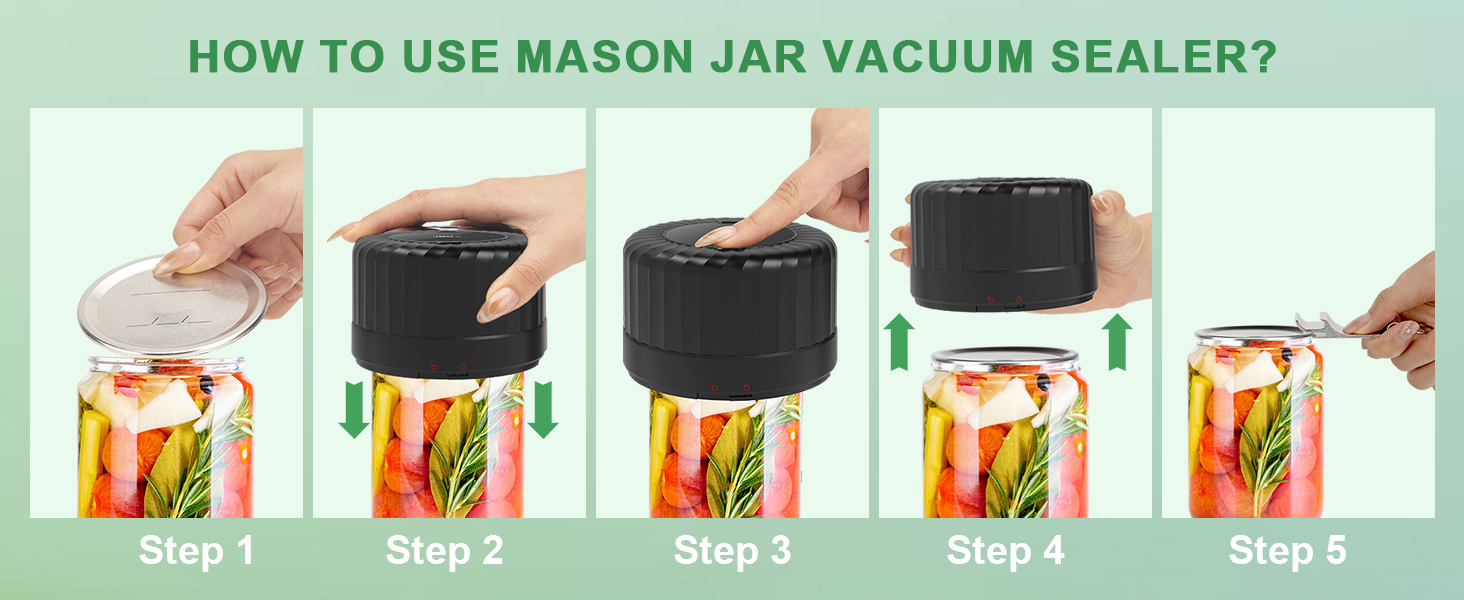 HOW TO USE MASON JAR VACUUM SEALER?

Step 1

Step 2

Step 3

Step 4

Step 5