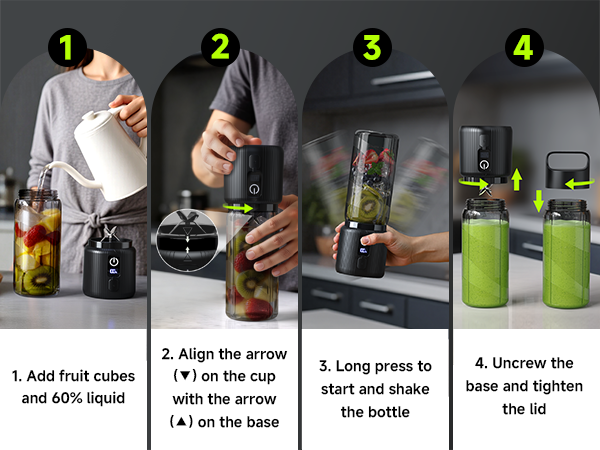 1

2

3

4

1. Add fruit cubes and 60% liquid

2. Align the arrow (▼) on the cup with the arrow (▲) on the base

3. Long press to start and shake the bottle

4. Uncrew the base and tighten the lid