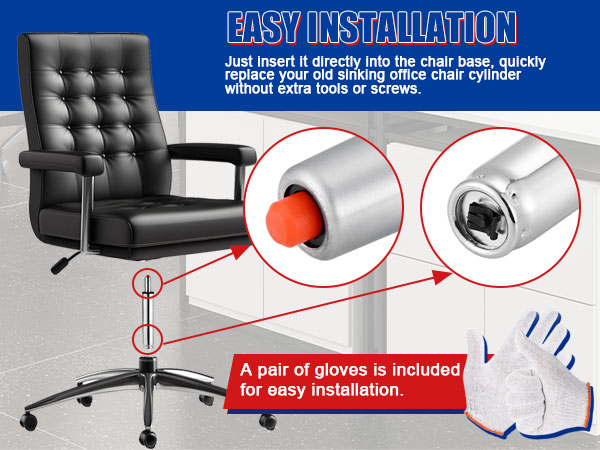 EASY INSTALLATION

Just insert it directly into the chair base, quickly replace your old sinking office chair cylinder without extra tools or screws.

A pair of gloves is included for easy installation.