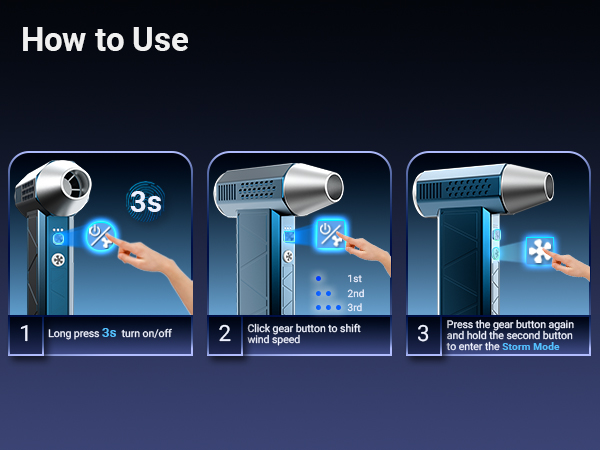 How to Use

3s

1 Long press 3s turn on/off

1st
2nd
3rd

2 Click gear button to shift wind speed

3 Press the gear button again and hold the second button to enter the Storm Mode