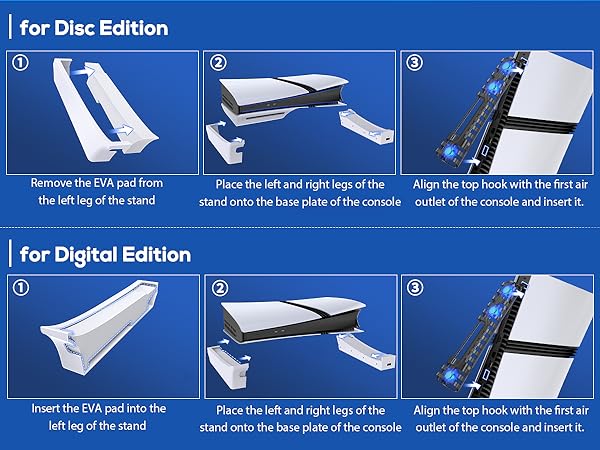 for Disc Edition

①

Remove the EVA pad from the left leg of the stand

②

Place the left and right legs of the stand onto the base plate of the console

③

Align the top hook with the first air outlet of the console and insert it.

for Digital Edition

①

Insert the EVA pad into the left leg of the stand

②

Place the left and right legs of the stand onto the base plate of the console

③

Align the top hook with the first air outlet of the console and insert it.