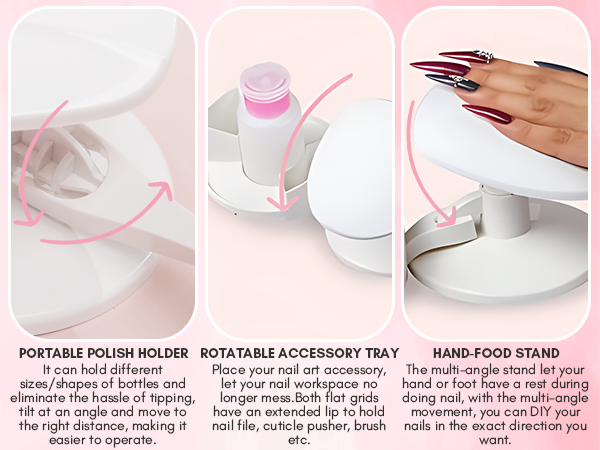 PORTABLE POLISH HOLDER
It can hold different sizes/shapes of bottles and eliminate the hassle of tipping, tilt at an angle and move to the right distance, making it easier to operate.

ROTATABLE ACCESSORY TRAY
Place your nail art accessory, let your nail workspace no longer mess.Both flat grids have an extended lip to hold nail file, cuticle pusher, brush etc.

HAND-FOOD STAND
The multi-angle stand let your hand or foot have a rest during doing nail, with the multi-angle movement, you can DIY your nails in the exact direction you want.