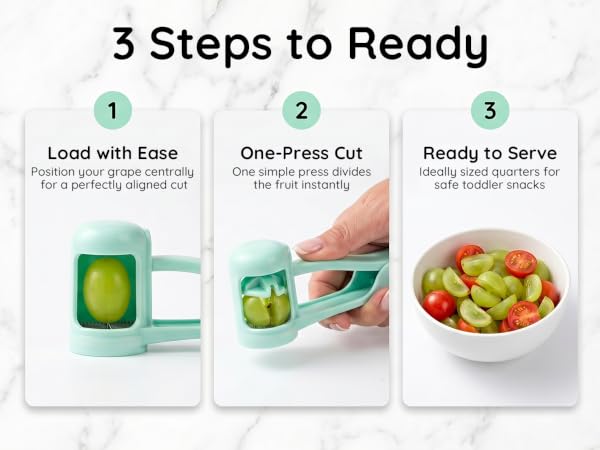 3 Steps to Ready

1

Load with Ease

Position your grape centrally for a perfectly aligned cut

2

One-Press Cut

One simple press divides the fruit instantly

3

Ready to Serve

Ideally sized quarters for safe toddler snacks