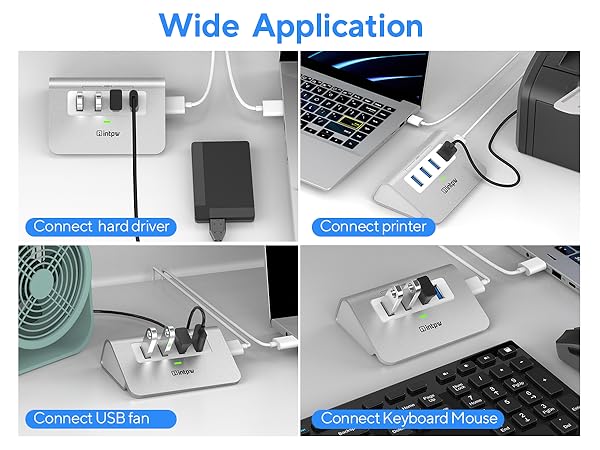 Wide Application

intpw

Connect hard driver

intpw

Connect printer

intpw

Connect USB fan

intpw

Connect Keyboard Mouse