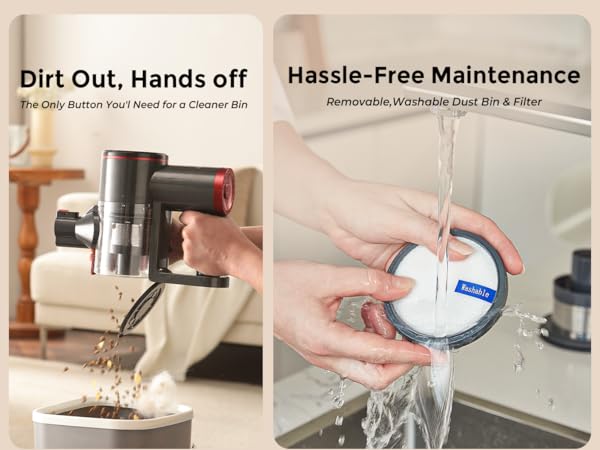 Dirt Out, Hands off
The Only Button You'l Need for a Cleaner Bin

Hassle-Free Maintenance
Removable,Washable Dust Bin & Filter

Washable