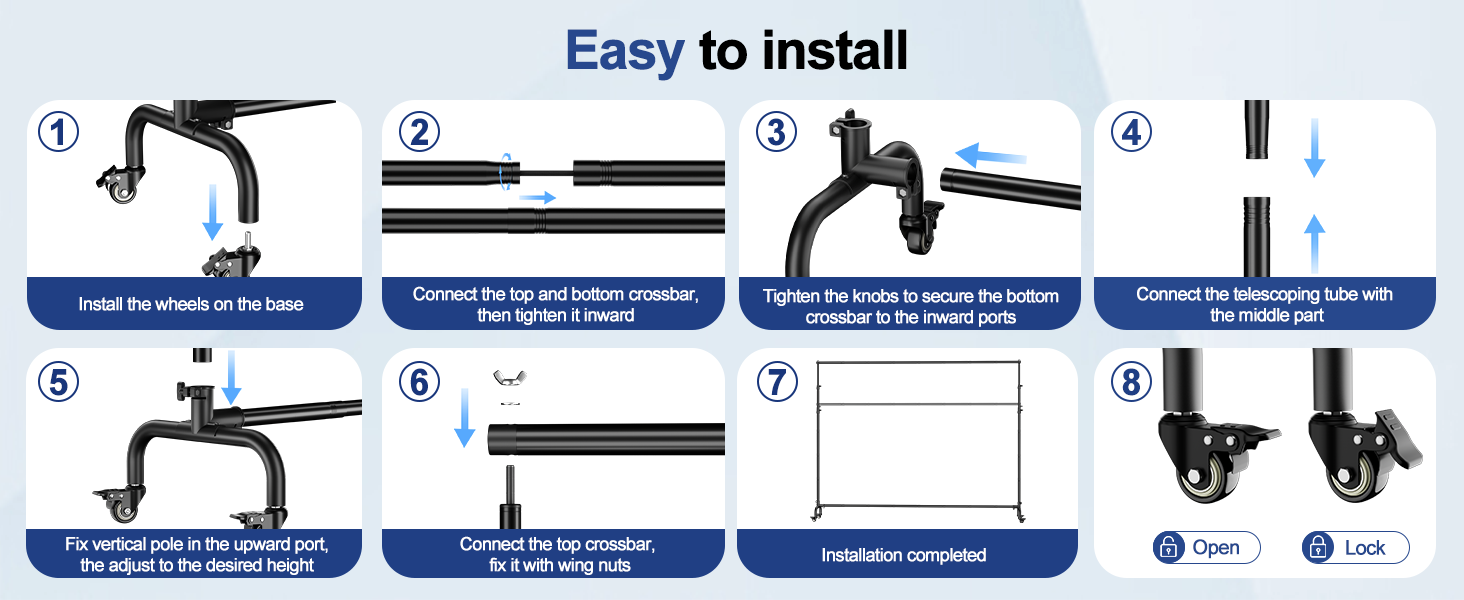 Easy to install

1
Install the wheels on the base

2
Connect the top and bottom crossbar, then tighten it inward

3
Tighten the knobs to secure the bottom crossbar to the inward ports

4
Connect the telescoping tube with the middle part

5
Fix vertical pole in the upward port, the adjust to the desired height

6
Connect the top crossbar, fix it with wing nuts

7
Installation completed

8
Open
Lock