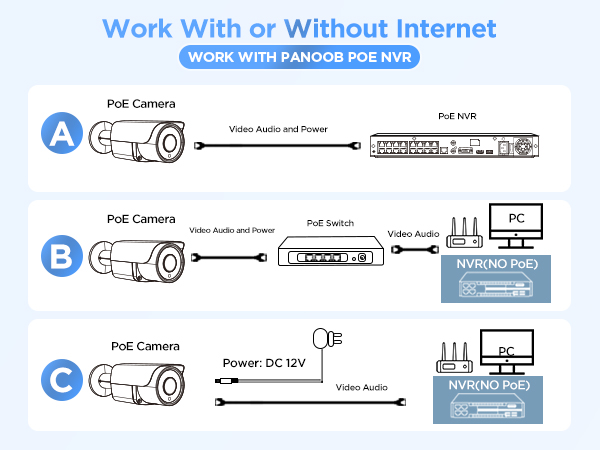 Work With or Without Internet

WORK WITH PANOOB POE NVR

A

PoE Camera

Video Audio and Power

PoE NVR

B

PoE Camera

Video Audio and Power

PoE Switch

Video Audio

PC

NVR(NO PoE)

C

PoE Camera

Power: DC 12V

Video Audio

PC

NVR(NO PoE)