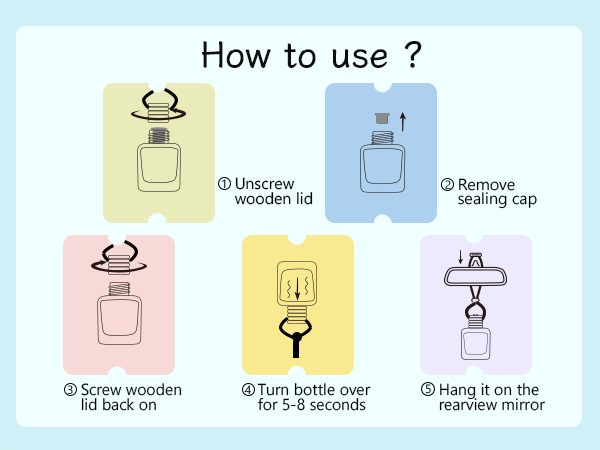 How to use ?

① Unscrew wooden lid

② Remove sealing cap

③ Screw wooden lid back on

④ Turn bottle over for 5-8 seconds

⑤ Hang it on the rearview mirror