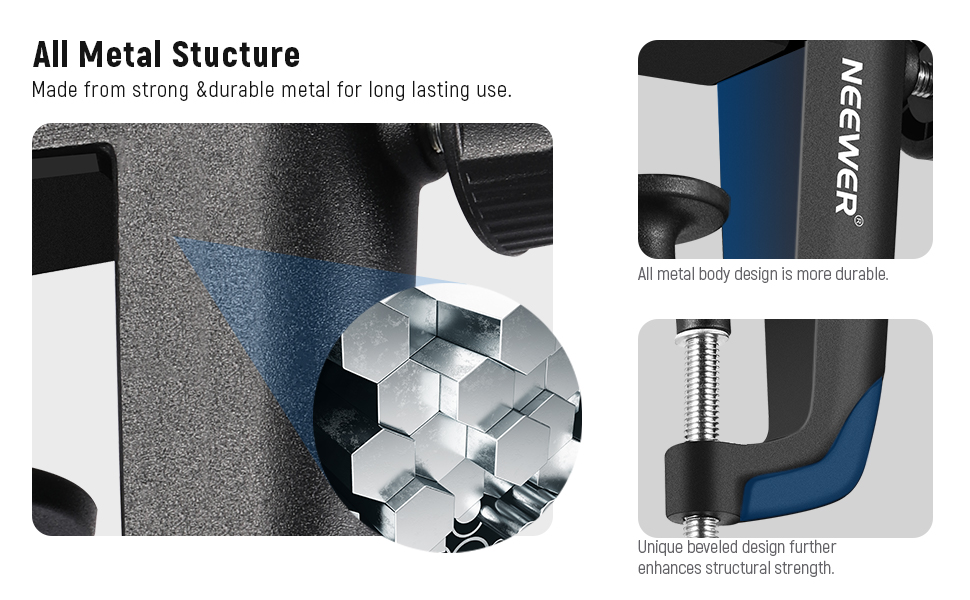 All Metal Stucture
Made from strong &durable metal for long lasting use.

NEEWER®

All metal body design is more durable.

Unique beveled design further enhances structural strength.