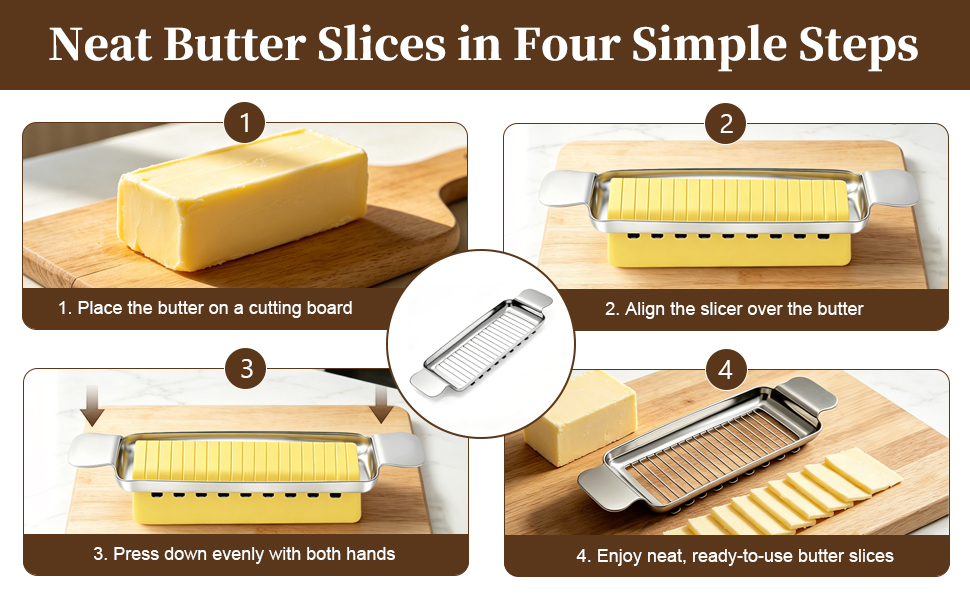 Neat Butter Slices in Four Simple Steps

1

1. Place the butter on a cutting board

2

2. Align the slicer over the butter

3

3. Press down evenly with both hands

4

4. Enjoy neat, ready-to-use butter slices