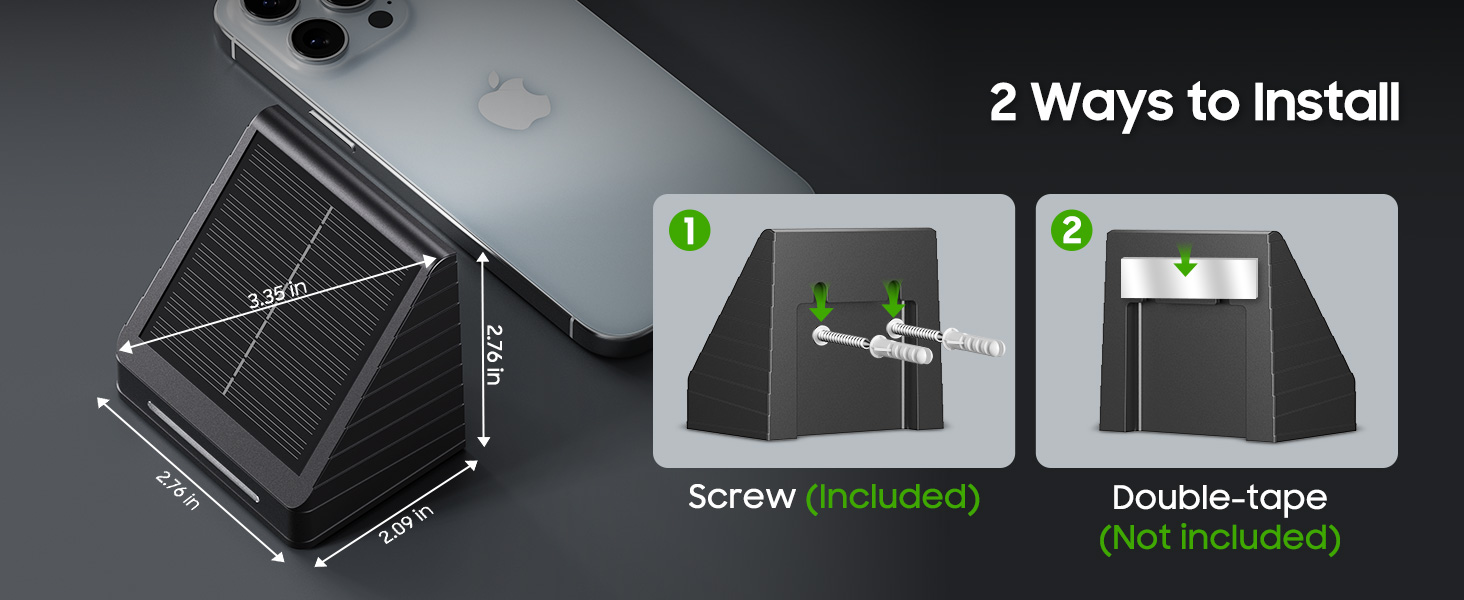 3.35 in

2.76 in

2.76 in

2.09 in

2 Ways to Install

1

Screw (Included)

2

Double-tape (Not included)