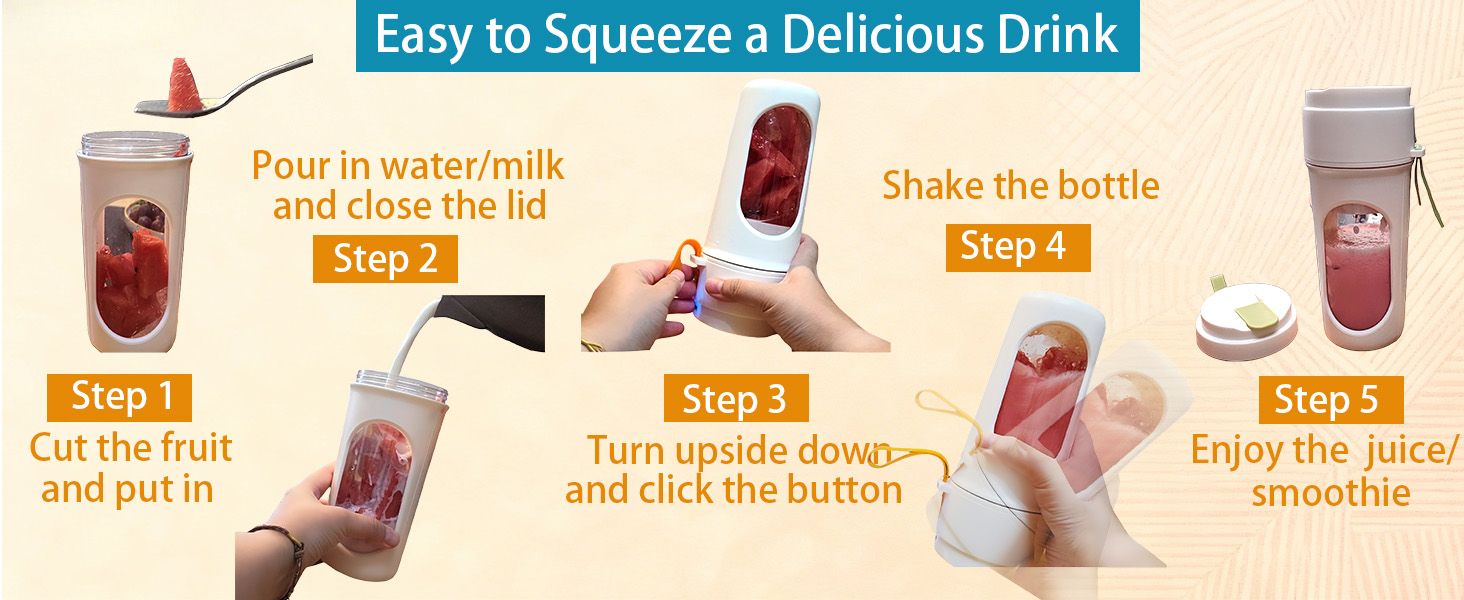 Easy to Squeeze a Delicious Drink

Step 1
Cut the fruit and put in

Pour in water/milk and close the lid
Step 2

Step 3
Turn upside down and click the button

Shake the bottle
Step 4

Step 5
Enjoy the juice/ smoothie