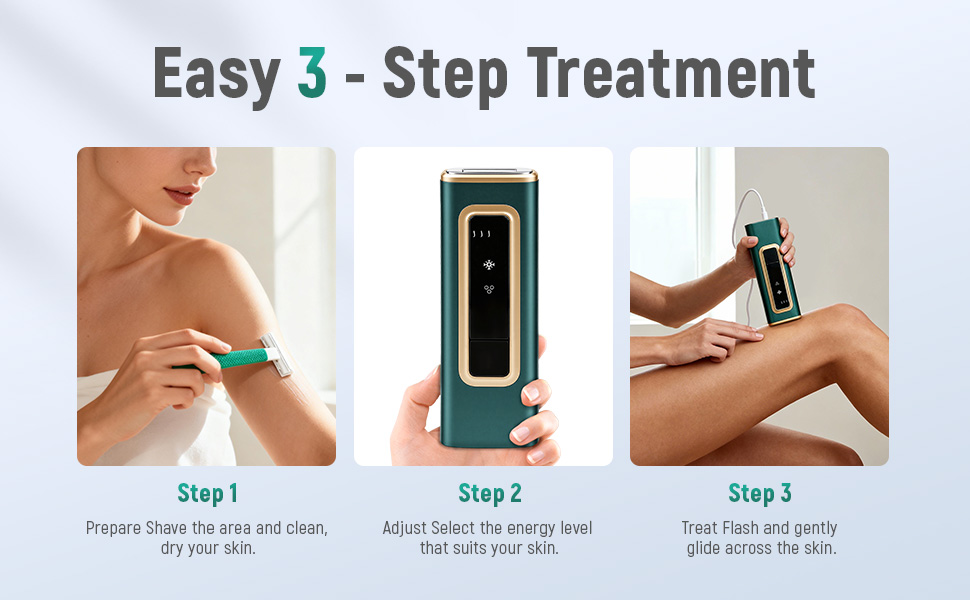 Easy 3 - Step Treatment

Step 1

Prepare Shave the area and clean, dry your skin.

Step 2

Adjust Select the energy level that suits your skin.

Step 3

Treat Flash and gently glide across the skin.