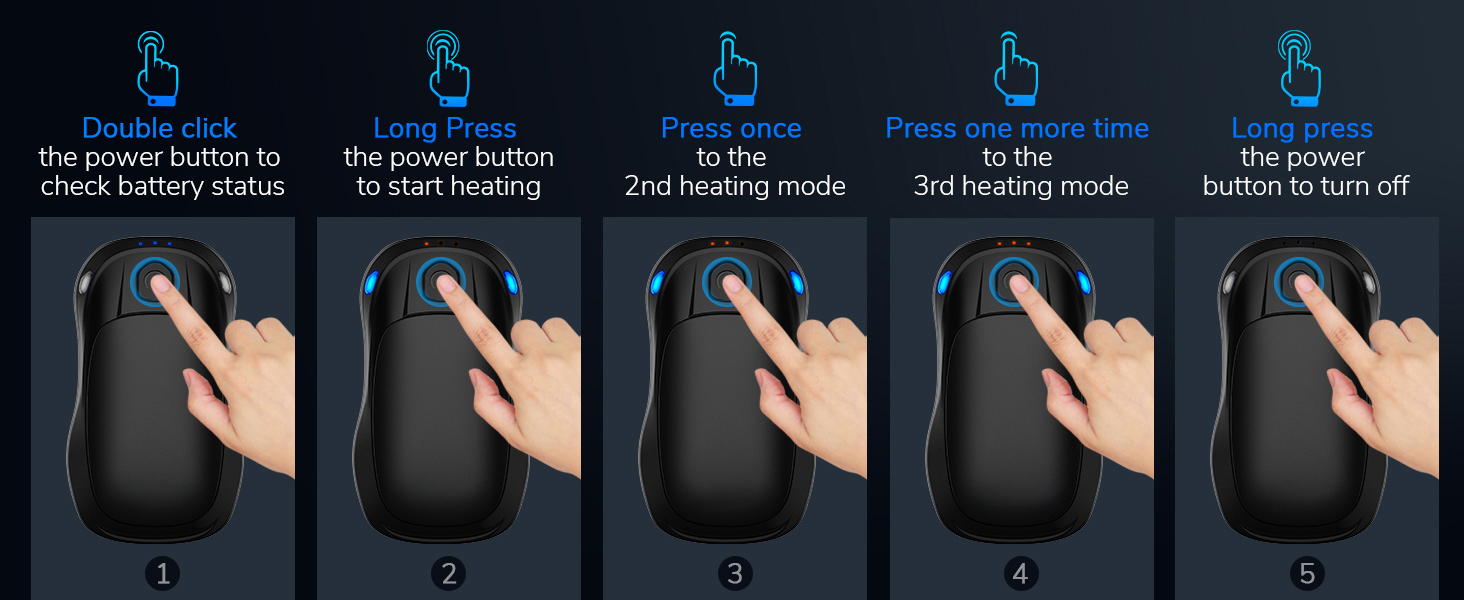 Double click
the power button to check battery status

1

Long Press
the power button to start heating

2

Press once
to the
2nd heating mode

3

Press one more time
to the
3rd heating mode

4

Long press
the power
button to turn off

5