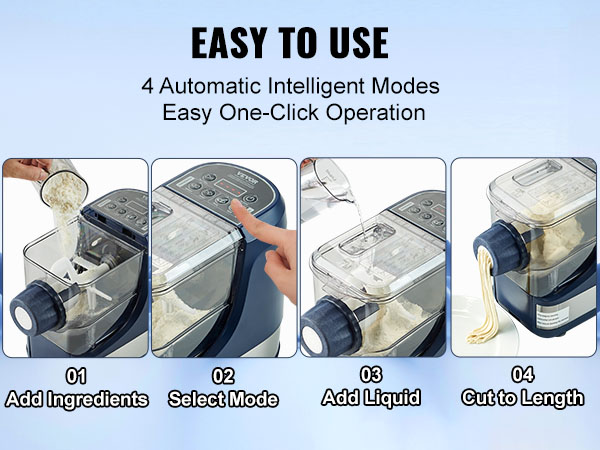 EASY TO USE

4 Automatic Intelligent Modes
Easy One-Click Operation

VEVOR

01
Add Ingredients

02
Select Mode

03
Add Liquid

04
Cut to Length