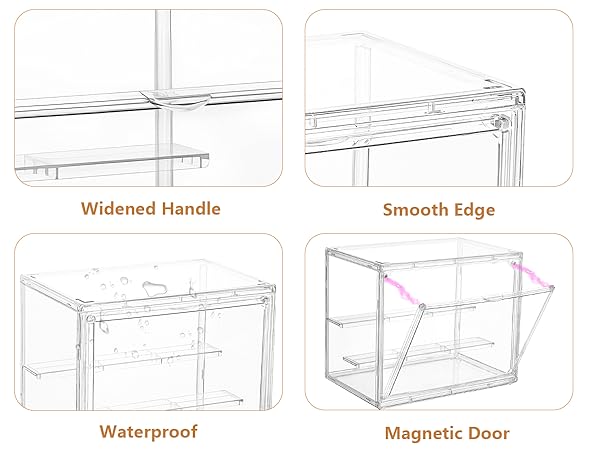 Widened Handle

Smooth Edge

Waterproof

Magnetic Door