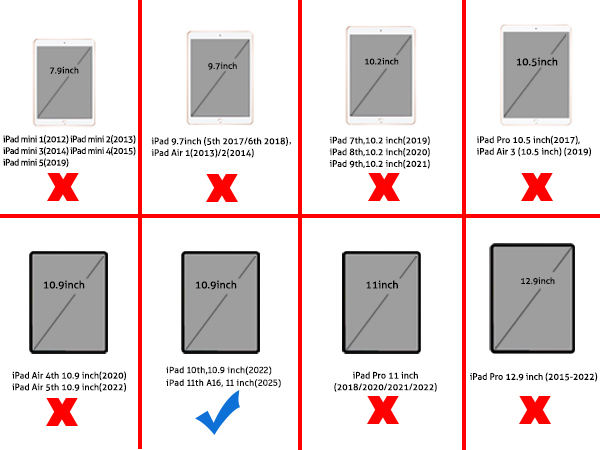 7.9inch

iPad mini 1(2012) iPad mini 2(2013) iPad mini 3(2014) iPad mini 4(2015) iPad mini 5(2019)

9.7inch

iPad 9.7inch (5th 2017/6th 2018), iPad Air 1(2013)/2(2014)

10.2inch

iPad 7th,10.2 inch(2019) iPad 8th,10.2 inch(2020) iPad 9th,10.2 inch(2021)

10.5inch

iPad Pro 10.5 inch(2017), iPad Air 3 (10.5 inch) (2019)

10.9inch

iPad Air 4th 10.9 inch(2020) iPad Air 5th 10.9 inch(2022)

10.9inch

iPad 10th,10.9 inch(2022) iPad 11th A16, 11 inch(2025)

11inch

iPad Pro 11 inch (2018/2020/2021/2022)

12.9inch

iPad Pro 12.9 inch (2015-2022)