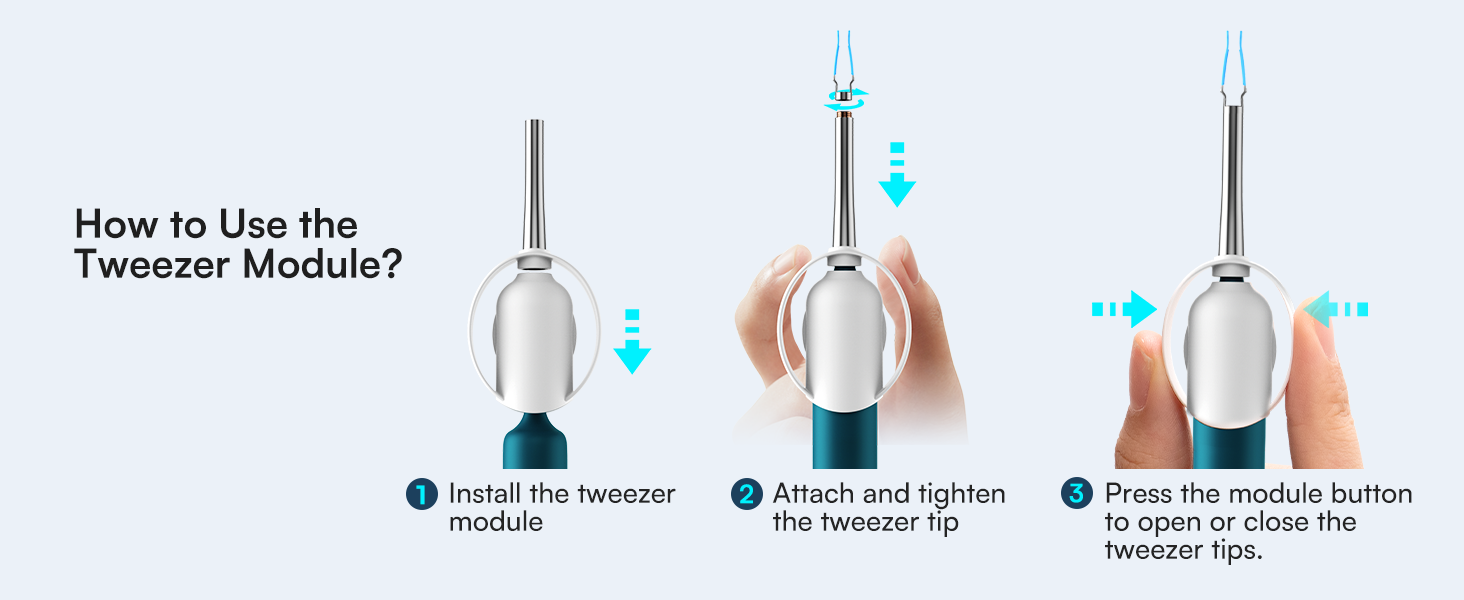 How to Use the Tweezer Module?

1 Install the tweezer module

2 Attach and tighten the tweezer tip

3 Press the module button to open or close the tweezer tips.