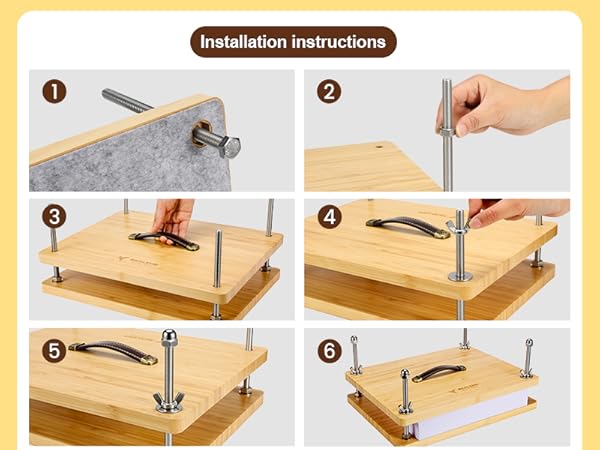 Installation instructions

1

2

3

4

5

6