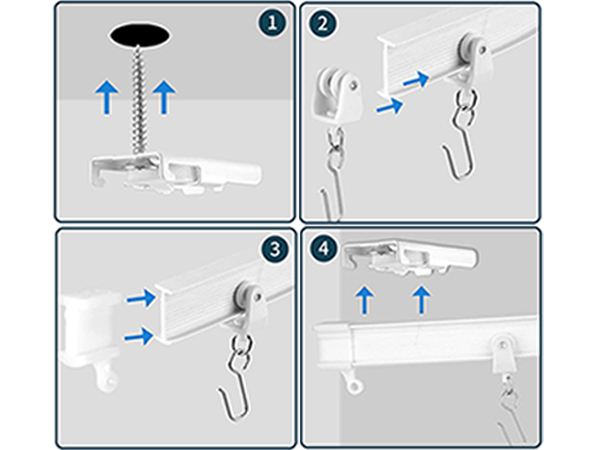 1

2

3

4