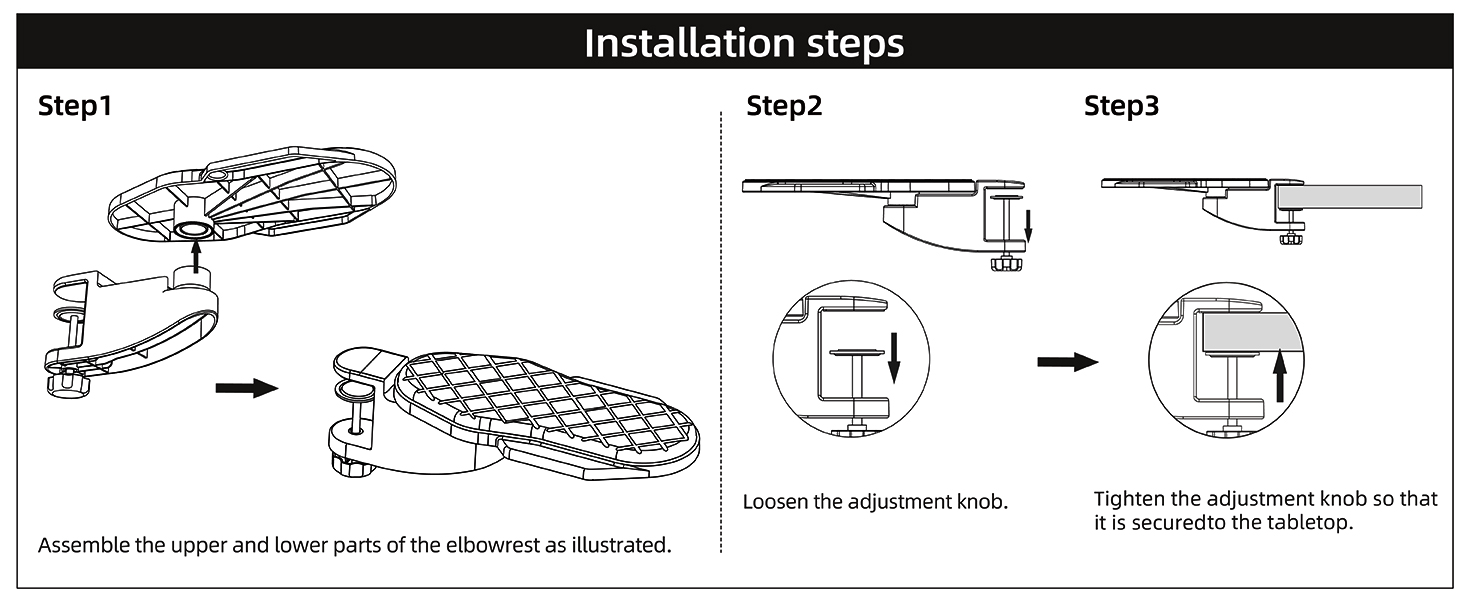 Installation steps

Step1

Assemble the upper and lower parts of the elbowrest as illustrated.

Step2

Loosen the adjustment knob.

Step3

Tighten the adjustment knob so that it is securedto the tabletop.