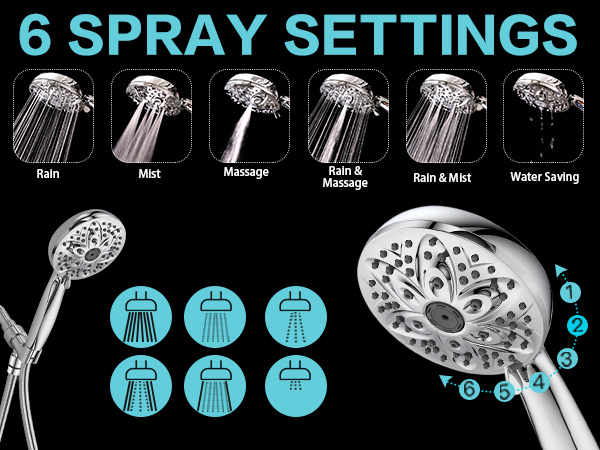 6 SPRAY SETTINGS

Rain

Mist

Massage

Rain & Massage

Rain & Mist

Water Saving

1

2

3

4

5

6