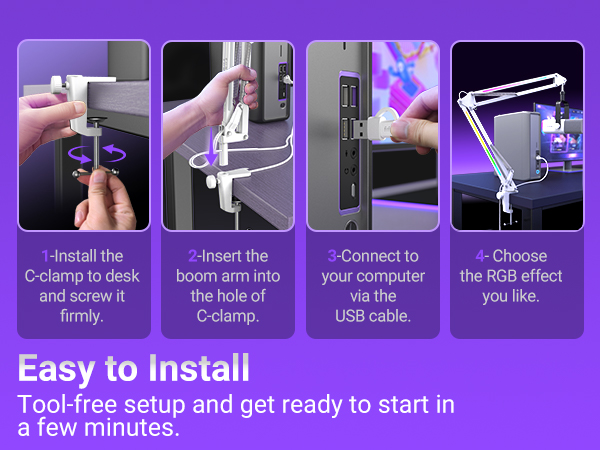 1-Install the C-clamp to desk and screw it firmly.

2-Insert the boom arm into the hole of C-clamp.

3-Connect to your computer via the USB cable.

4- Choose the RGB effect you like.

Easy to Install

Tool-free setup and get ready to start in a few minutes.