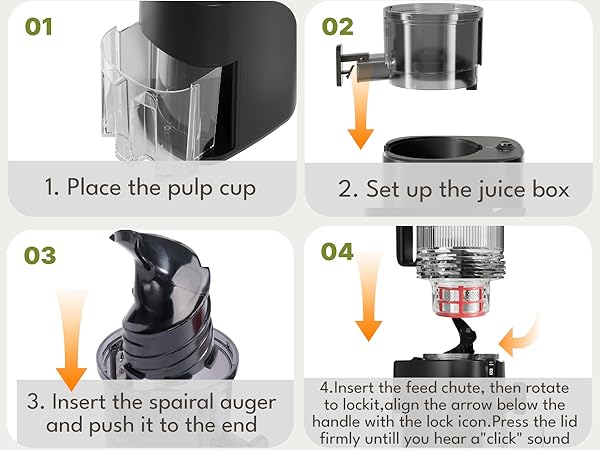 01

1. Place the pulp cup

02

2. Set up the juice box

03

3. Insert the spairal auger and push it to the end

04

4.Insert the feed chute, then rotate to lockit,align the arrow below the handle with the lock icon.Press the lid firmly untill you hear a"click" sound