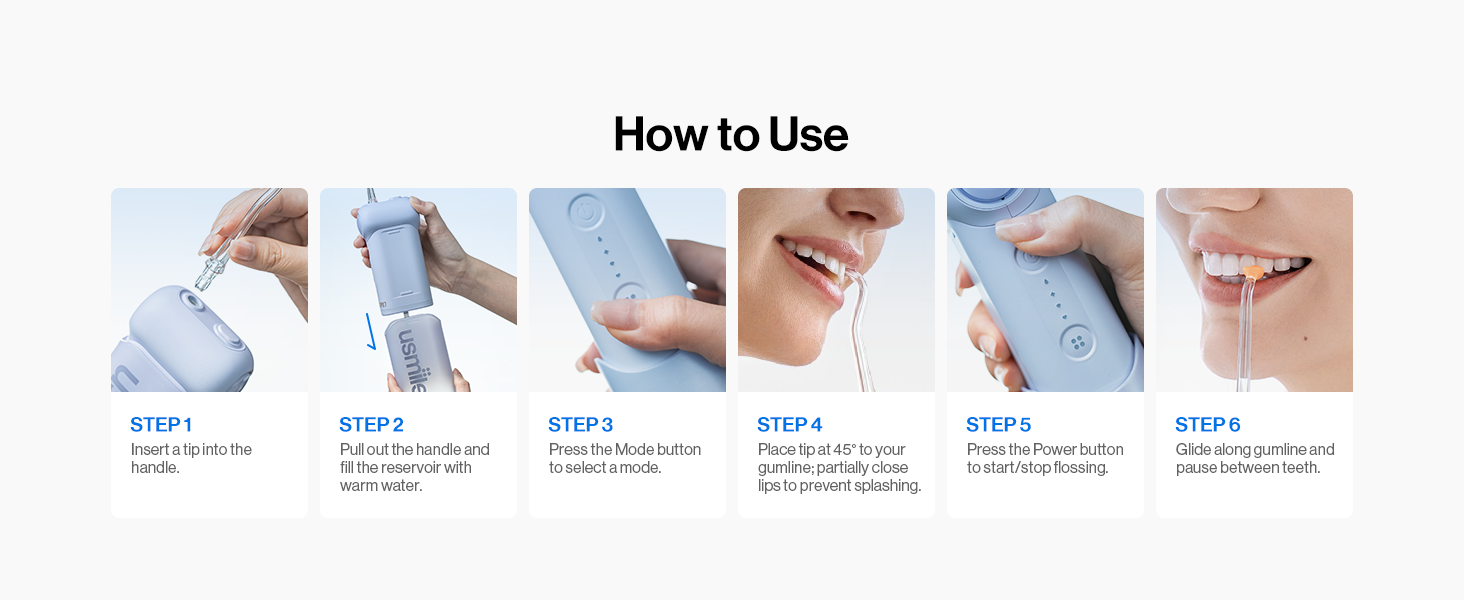 How to Use

usmile

STEP 1
Insert a tip into the handle.

STEP 2
Pull out the handle and fill the reservoir with warm water.

STEP 3
Press the Mode button to select a mode.

STEP 4
Place tip at 45° to your gumline; partially close lips to prevent splashing.

STEP 5
Press the Power button to start/stop flossing.

STEP 6
Glide along gumline and pause between teeth.