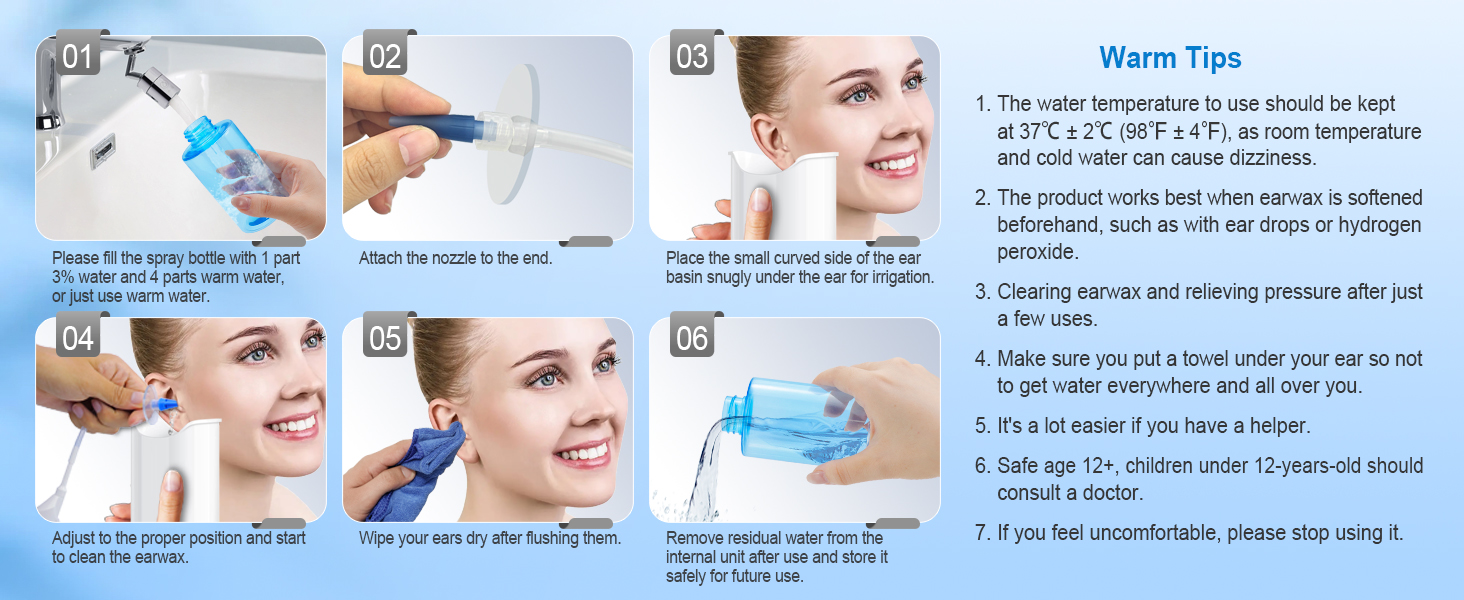 01

Please fill the spray bottle with 1 part 3% water and 4 parts warm water, or just use warm water.

02

Attach the nozzle to the end.

03

Place the small curved side of the ear basin snugly under the ear for irrigation.

04

Adjust to the proper position and start to clean the earwax.

05

Wipe your ears dry after flushing them.

06

Remove residual water from the internal unit after use and store it safely for future use.

Warm Tips

1. The water temperature to use should be kept at 37℃ ± 2℃ (98℉ ± 4℉), as room temperature and cold water can cause dizziness.

2. The product works best when earwax is softened beforehand, such as with ear drops or hydrogen peroxide.

3. Clearing earwax and relieving pressure after just a few uses.

4. Make sure you put a towel under your ear so not to get water everywhere and all over you.

5. It's a lot easier if you have a helper.

6. Safe age 12+, children under 12-years-old should consult a doctor.

7. If you feel uncomfortable, please stop using it.