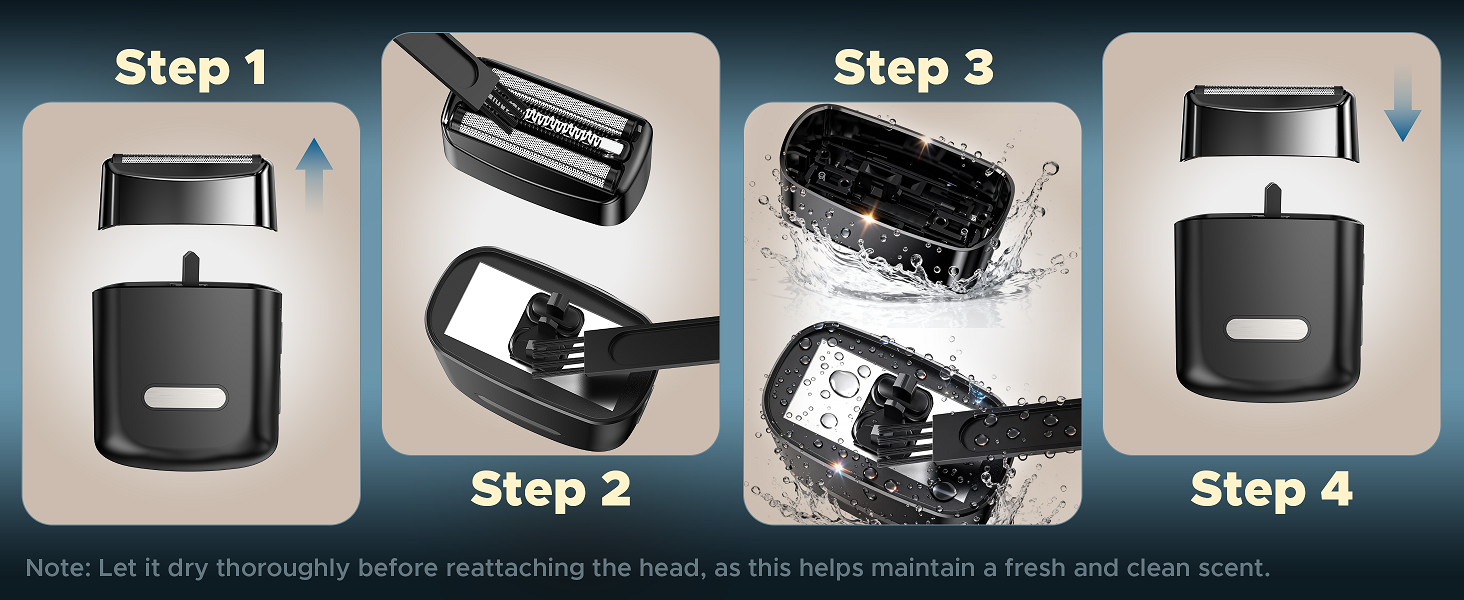 Step 1

Step 2

Step 3

Step 4

Note: Let it dry thoroughly before reattaching the head, as this helps maintain a fresh and clean scent.