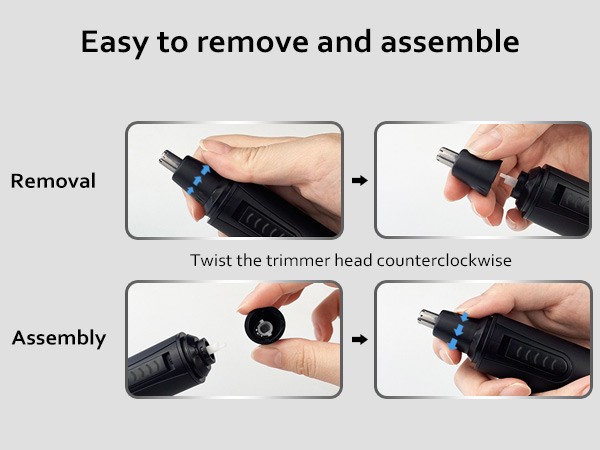 Easy to remove and assemble

Removal

Twist the trimmer head counterclockwise

Assembly