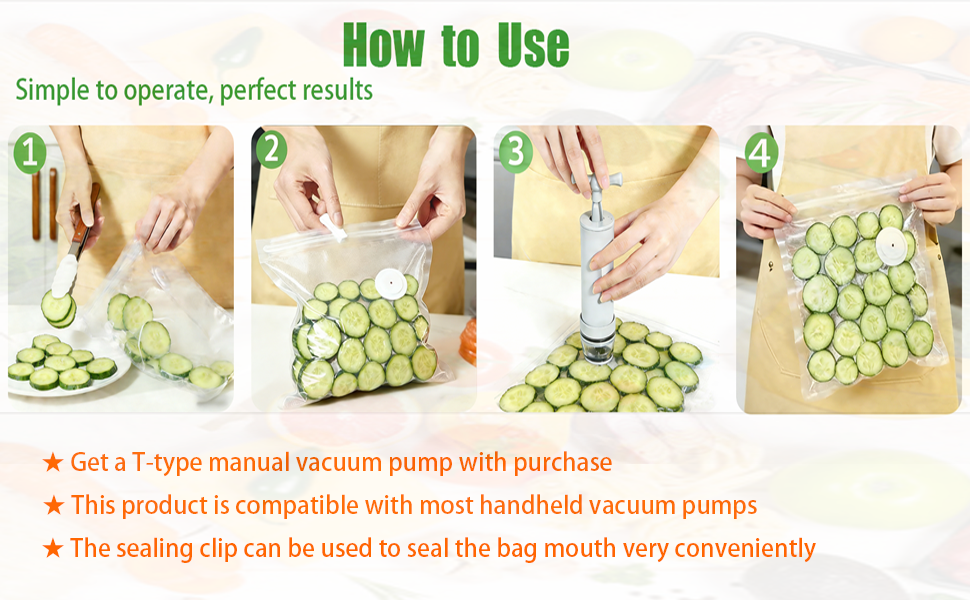 How to Use

Simple to operate, perfect results

1

2

3

4

★ Get a T-type manual vacuum pump with purchase

★ This product is compatible with most handheld vacuum pumps

★ The sealing clip can be used to seal the bag mouth very conveniently