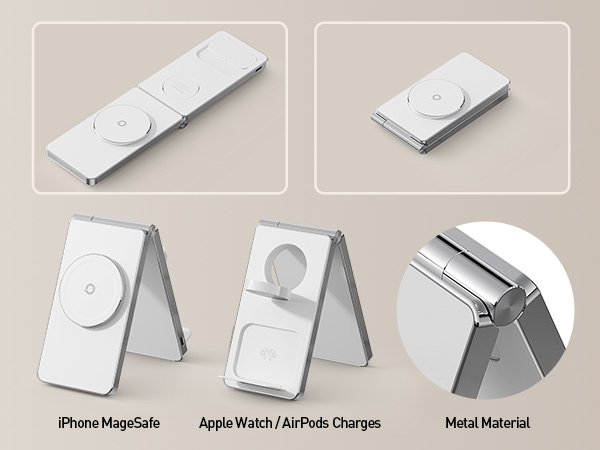 iPhone MageSafe

Apple Watch / AirPods Charges

Metal Material