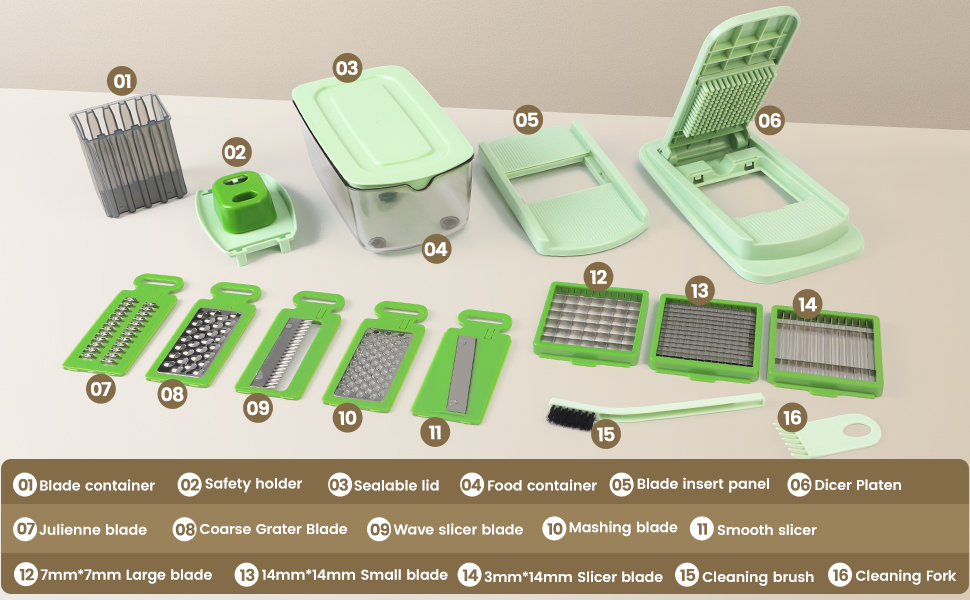 01 02 03 04 05 06 07 08 09 10 11 12 13 14 15 16

01 Blade container 02 Safety holder 03 Sealable lid 04 Food container 05 Blade insert panel 06 Dicer Platen

07 Julienne blade 08 Coarse Grater Blade 09 Wave slicer blade 10 Mashing blade 11 Smooth slicer

12 7mm*7mm Large blade 13 14mm*14mm Small blade 14 3mm*14mm Slicer blade 15 Cleaning brush 16 Cleaning Fork