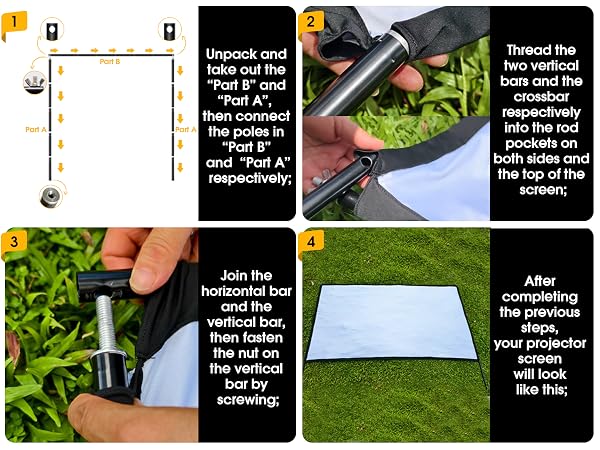 1

Part B

Part A

Part A

Unpack and take out the "Part B" and "Part A", then connect the poles in "Part B" and "Part A" respectively;

2

Thread the two vertical bars and the crossbar respectively into the rod pockets on both sides and the top of the screen;

3

Join the horizontal bar and the vertical bar, then fasten the nut on the vertical bar by screwing;

4

After completing the previous steps, your projector screen will look like this;