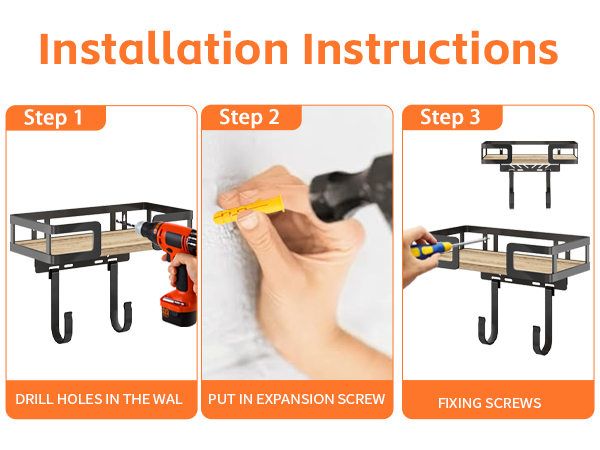 Installation Instructions

Step 1

DRILL HOLES IN THE WAL

Step 2

PUT IN EXPANSION SCREW

Step 3

FIXING SCREWS