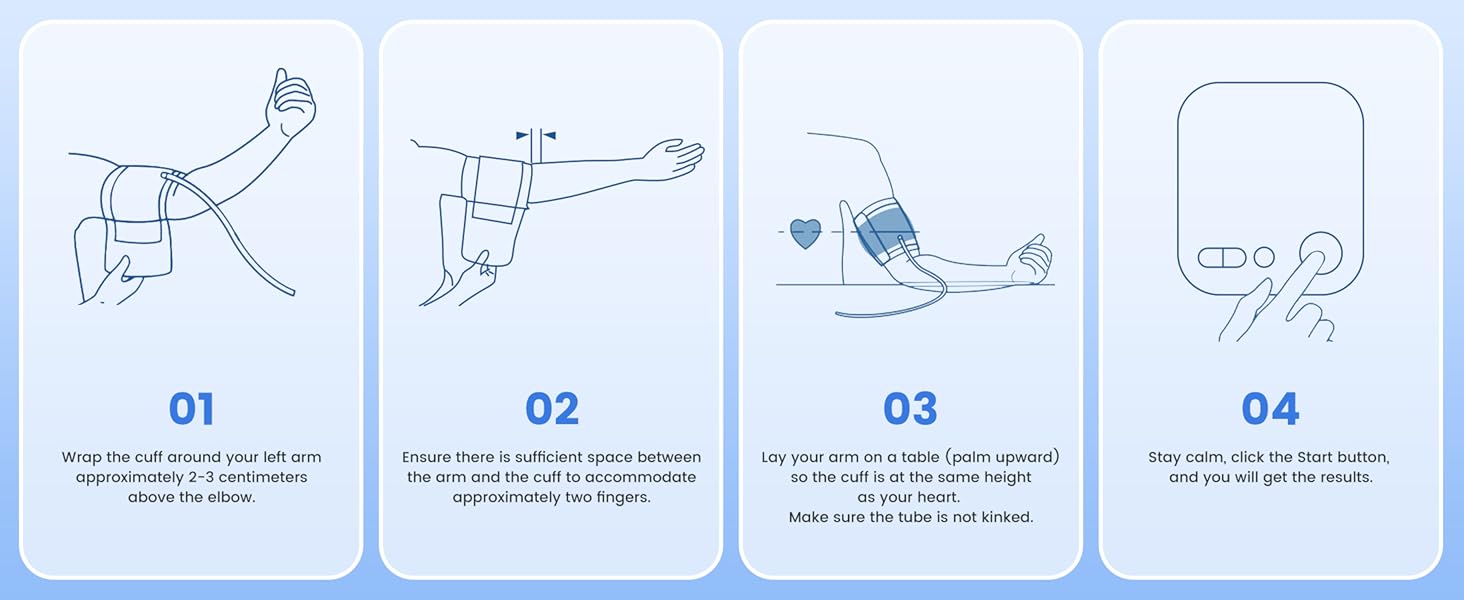 01

Wrap the cuff around your left arm approximately 2-3 centimeters above the elbow.

02

Ensure there is sufficient space between the arm and the cuff to accommodate approximately two fingers.

03

Lay your arm on a table (palm upward) so the cuff is at the same height as your heart.
Make sure the tube is not kinked.

04

Stay calm, click the Start button, and you will get the results.