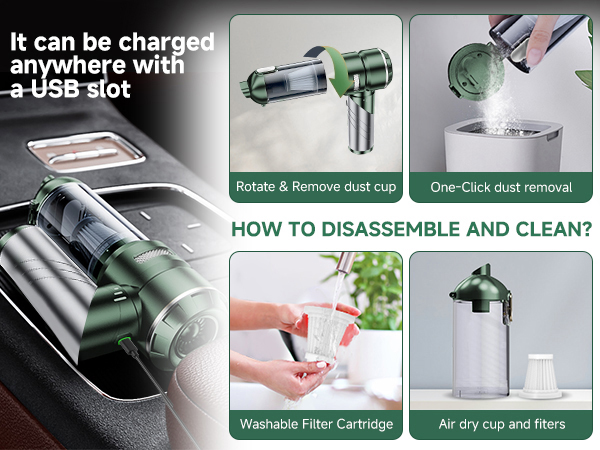 It can be charged anywhere with a USB slot

Rotate & Remove dust cup

One-Click dust removal

HOW TO DISASSEMBLE AND CLEAN?

Washable Filter Cartridge

Air dry cup and fiters