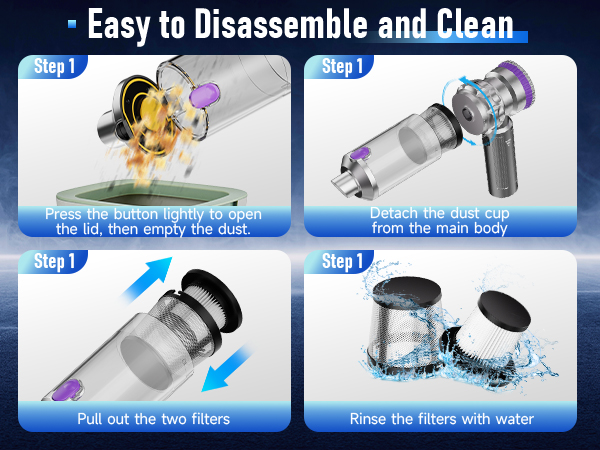 Easy to Disassemble and Clean

Step 1

Press the button lightly to open the lid, then empty the dust.

Step 1

Detach the dust cup from the main body

Step 1

Pull out the two filters

Step 1

Rinse the filters with water