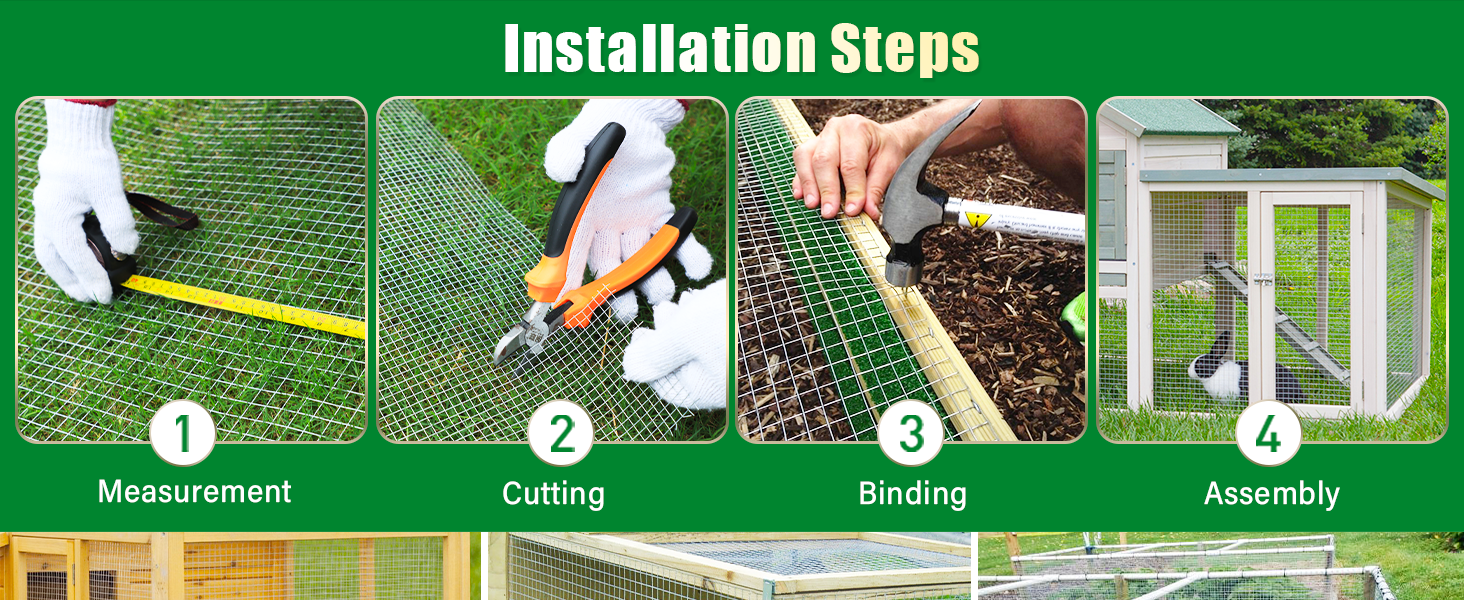 Installation Steps

1
Measurement

2
Cutting

3
Binding

4
Assembly